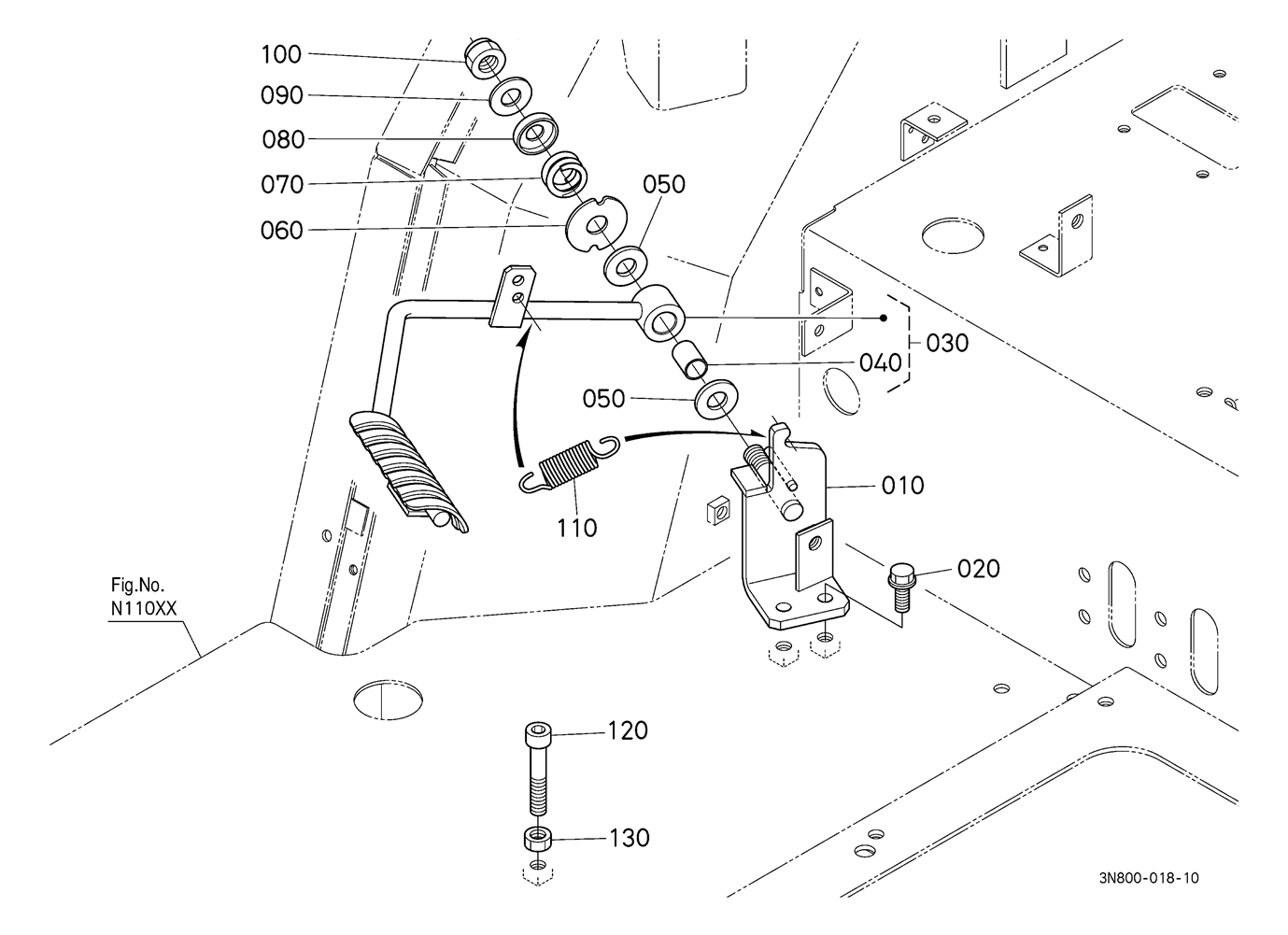 100
090
080
070
060
050
030
040
050
010
110
020
Fig.No.
N110XX
120
130
3N800-018-10